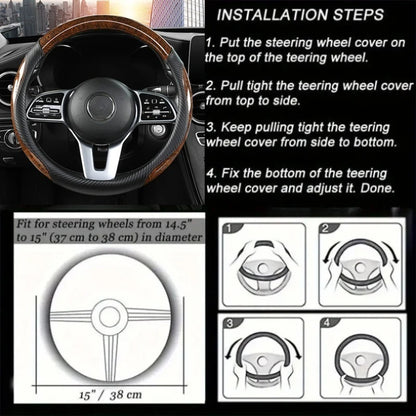 INSTALLATION STEPS

1. Put the steering wheel cover on the top of the teering wheel.

2. Pull tight the teering wheel cover from top to side.

3. Keep pulling tight the teering wheel cover from side to bottom.

4. Fix the bottom of the teering wheel cover and adjust it. Done.

Fit for steering wheels from 14.5" to 15" (37 cm to 38 cm) in diameter

15" / 38 cm

1

2

3

4