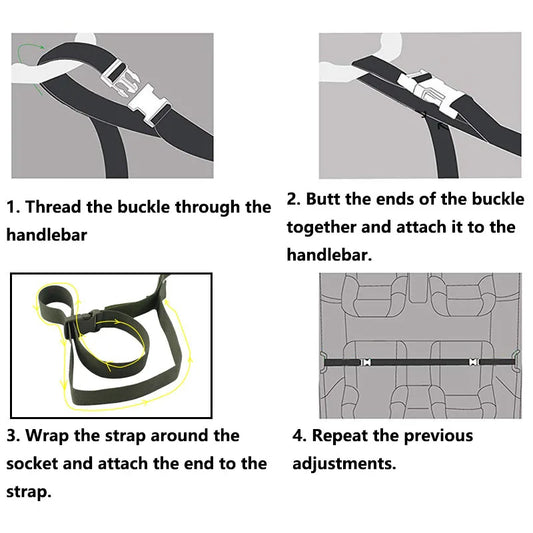 1. Thread the buckle through the handlebar

2. Butt the ends of the buckle together and attach it to the handlebar.

3. Wrap the strap around the socket and attach the end to the strap.

4. Repeat the previous adjustments.