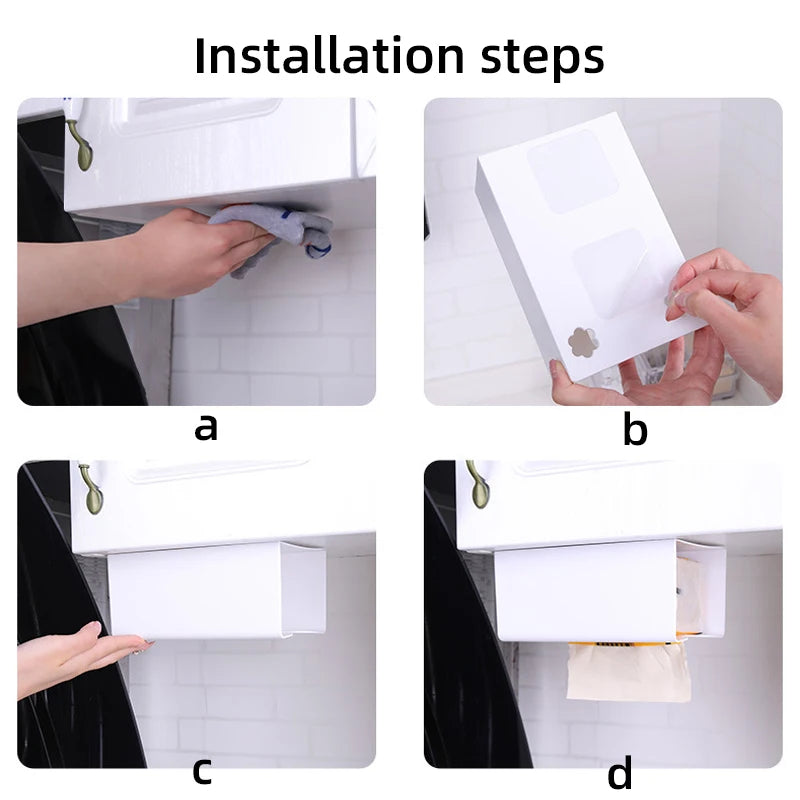 Installation steps

a

b

c

d